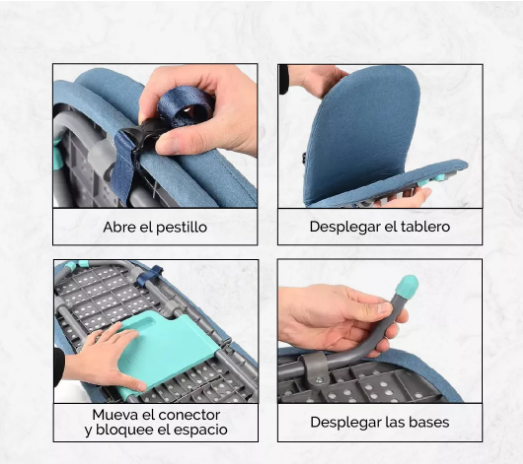 Abre el pestillo

Desplegar el tablero

Mueva el conector
y bloquee el espacio

Desplegar las bases